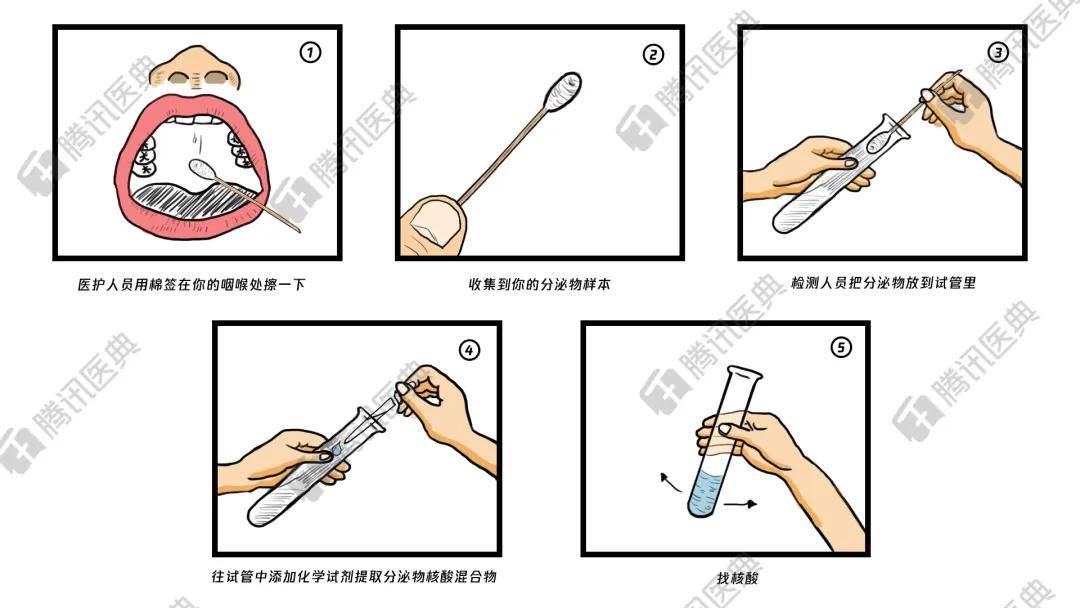 ①
医护人员用棉签在你的咽喉处擦一下

②
收集到你的分泌物样本

③
检测人员把分泌物放到试管里

④
往试管中添加化学试剂提取分泌物核酸混合物

⑤
找核酸

腾讯医典